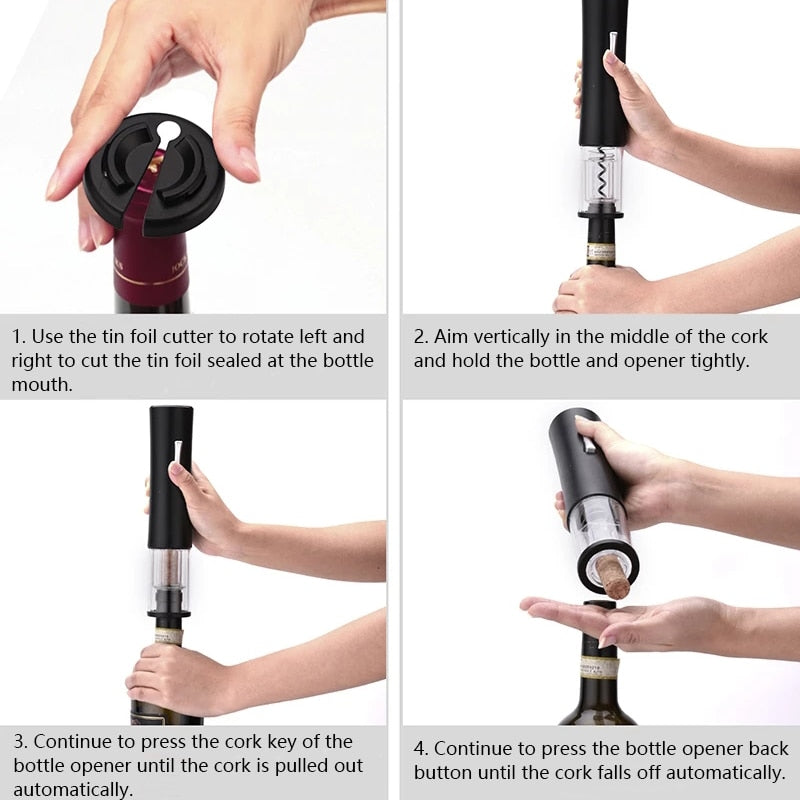 1. Use the tin foil cutter to rotate left and right to cut the tin foil sealed at the bottle mouth.

2. Aim vertically in the middle of the cork and hold the bottle and opener tightly.

3. Continue to press the cork key of the bottle opener until the cork is pulled out automatically.

4. Continue to press the bottle opener back button until the cork falls off automatically.